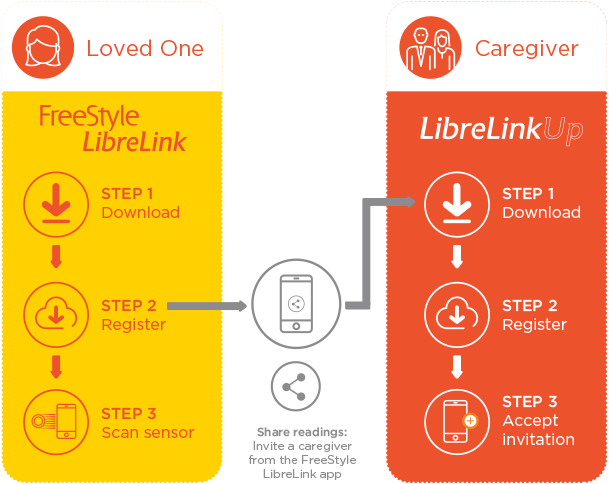 Loved One

FreeStyle LibreLink

STEP 1
Download

STEP 2
Register

STEP 3
Scan sensor

Share readings:
Invite a caregiver from the FreeStyle LibreLink app

Caregiver

LibreLinkUp

STEP 1
Download

STEP 2
Register

STEP 3
Accept invitation